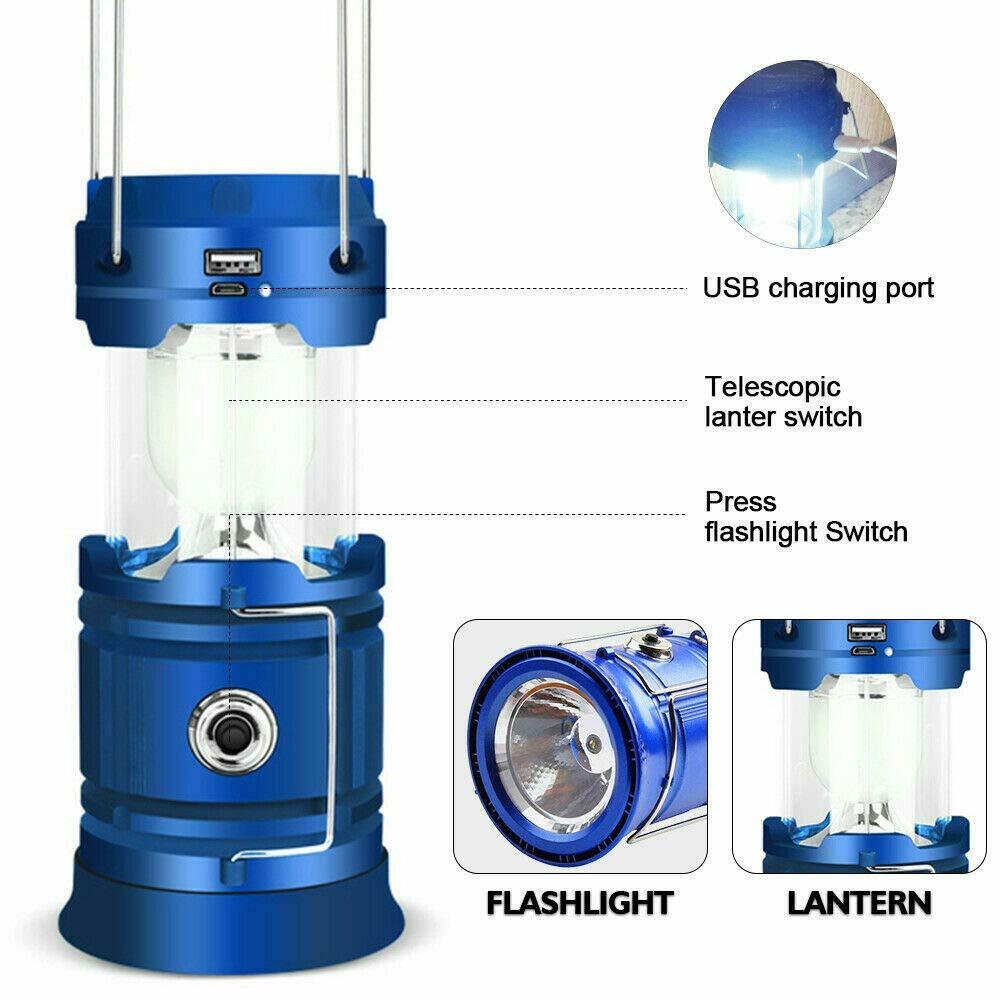 USB charging port

Telescopic lanter switch

Press flashlight Switch

FLASHLIGHT

LANTERN